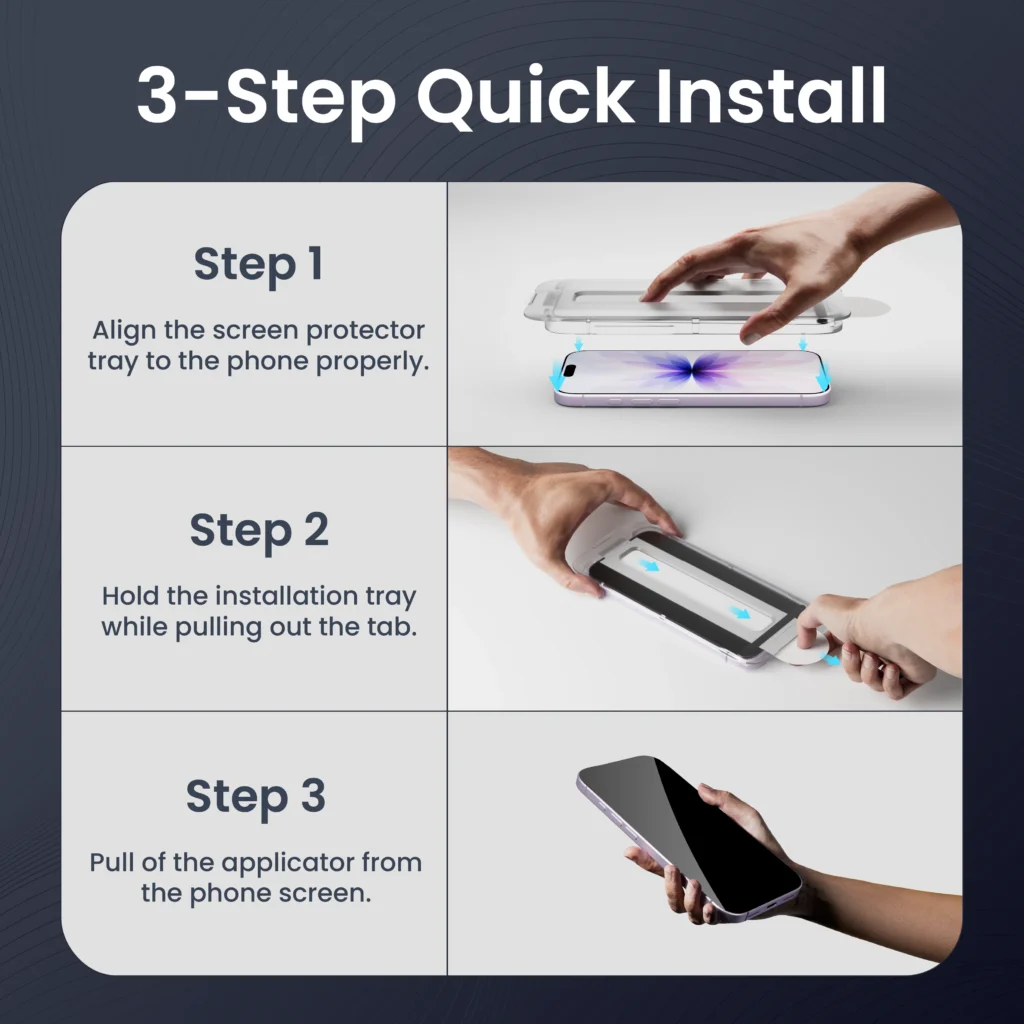 3-Step Quick Install

Step 1

Align the screen protector tray to the phone properly.

Step 2

Hold the installation tray while pulling out the tab.

Step 3

Pull of the applicator from the phone screen.